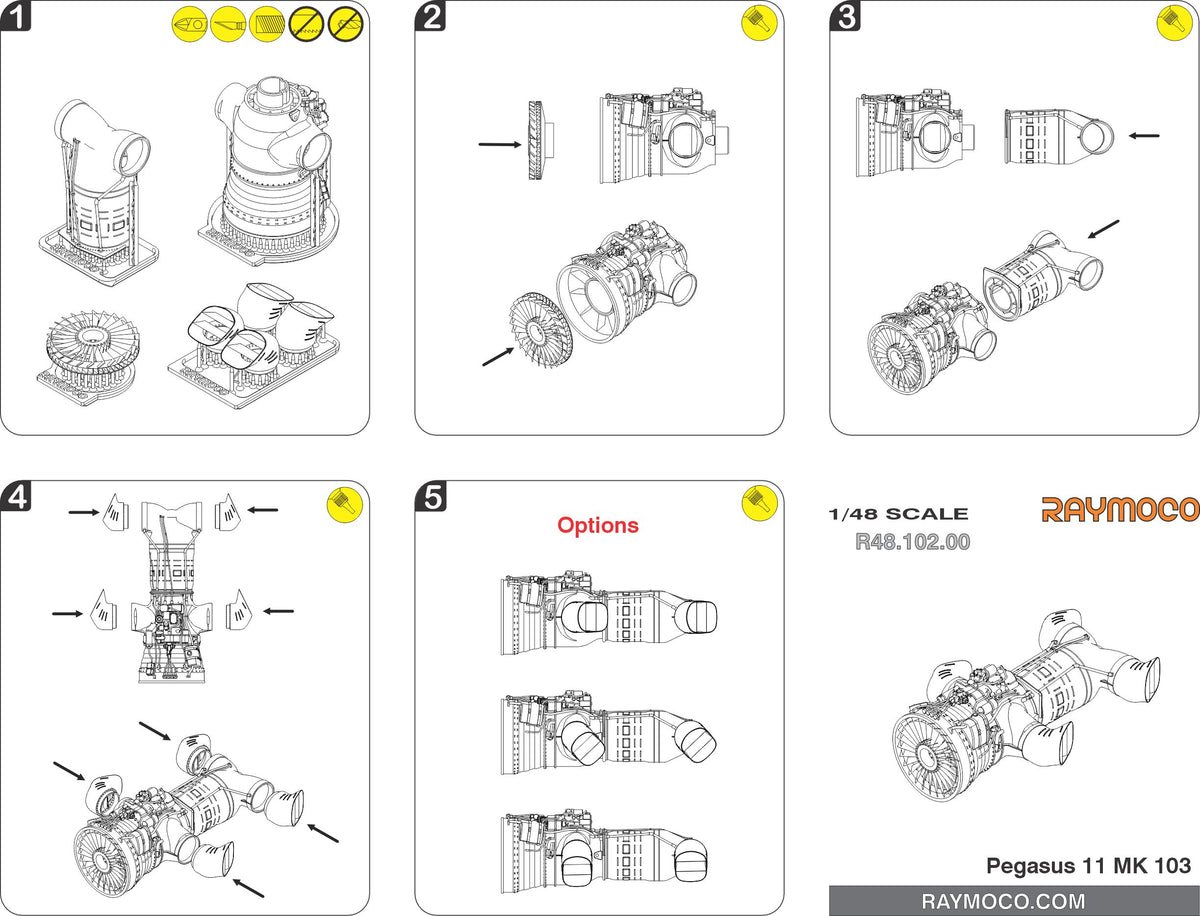 1

2

3

4

5

Options

1/48 SCALE

R48.102.00

RAYMOCO

Pegasus 11 MK 103

RAYMOCO.COM