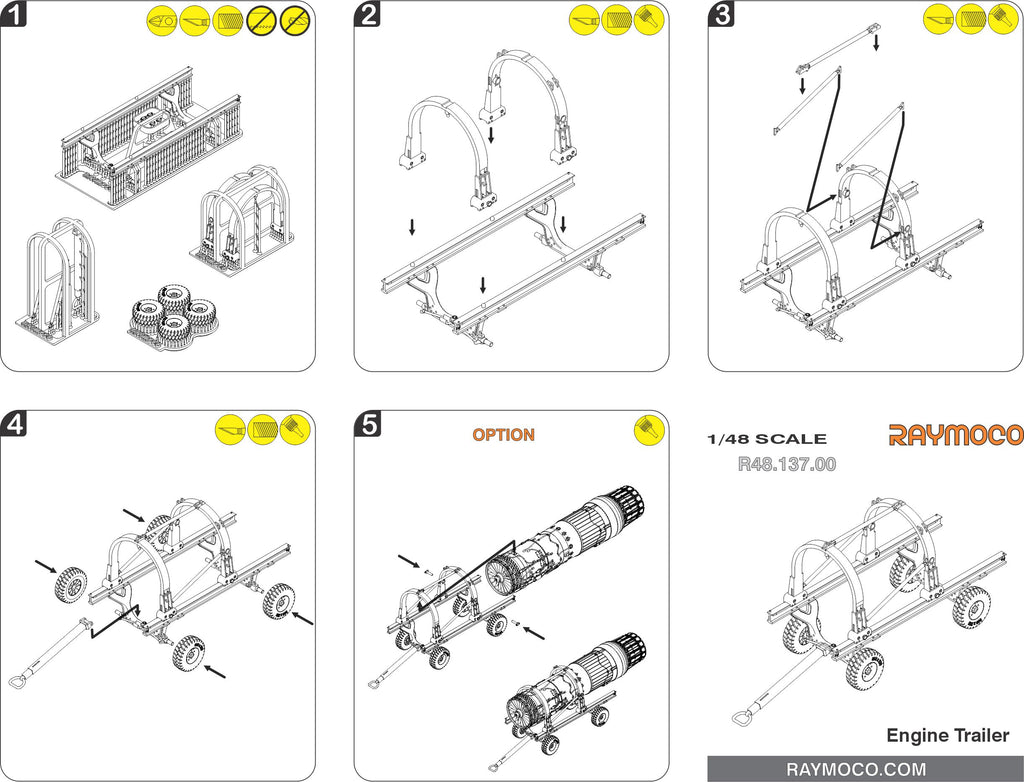 1

2

3

4

5

OPTION

1/48 SCALE

RAYMOCO

R48.137.00

Engine Trailer

RAYMOCO.COM