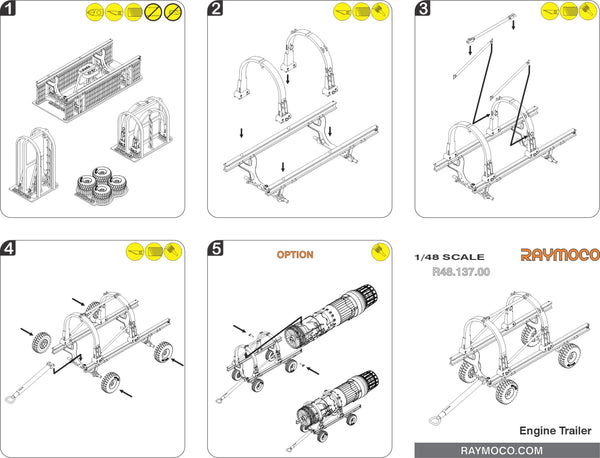 1

2

3

4

5

OPTION

1/48 SCALE

RAYMOCO

R48.137.00

Engine Trailer

RAYMOCO.COM