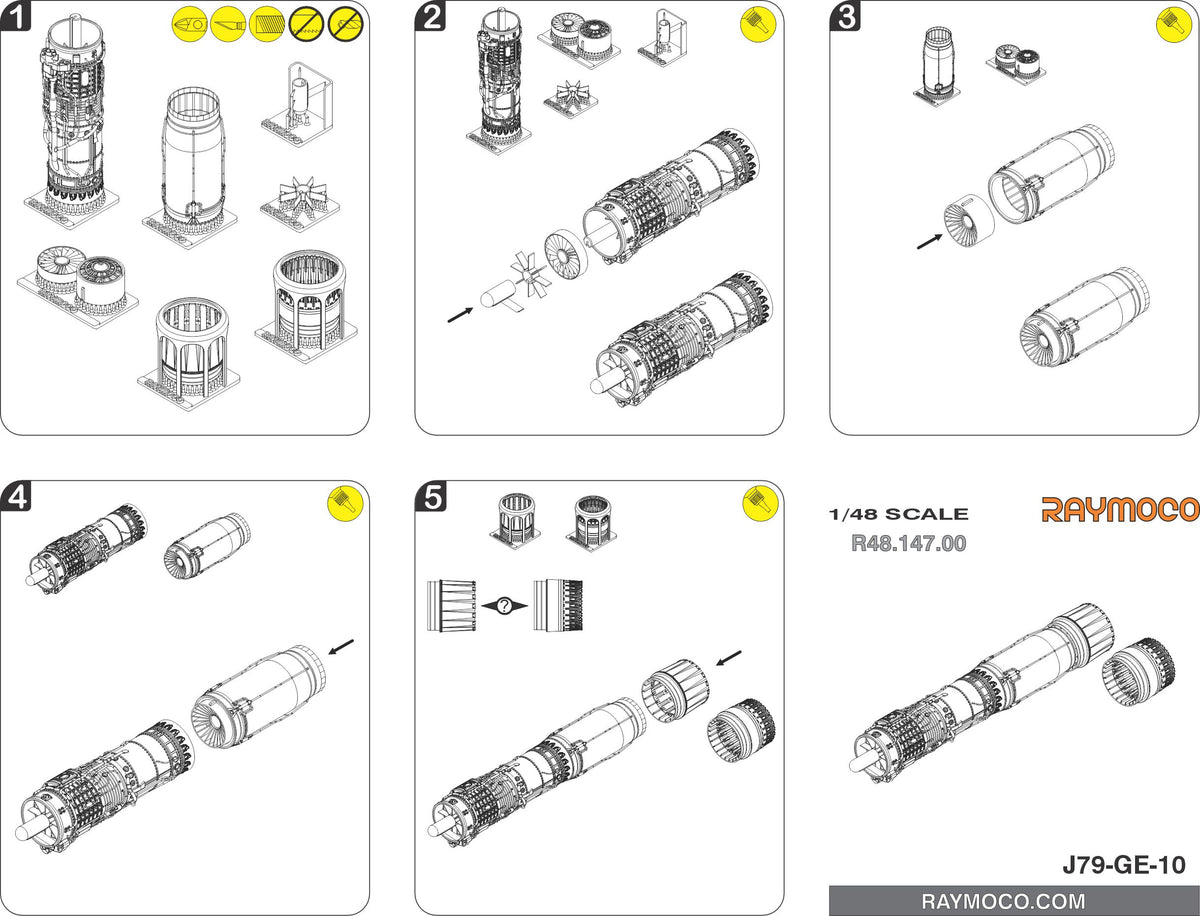 1

2

3

4

5

?

1/48 SCALE
R48.147.00

RAYMOCO

J79-GE-10

RAYMOCO.COM