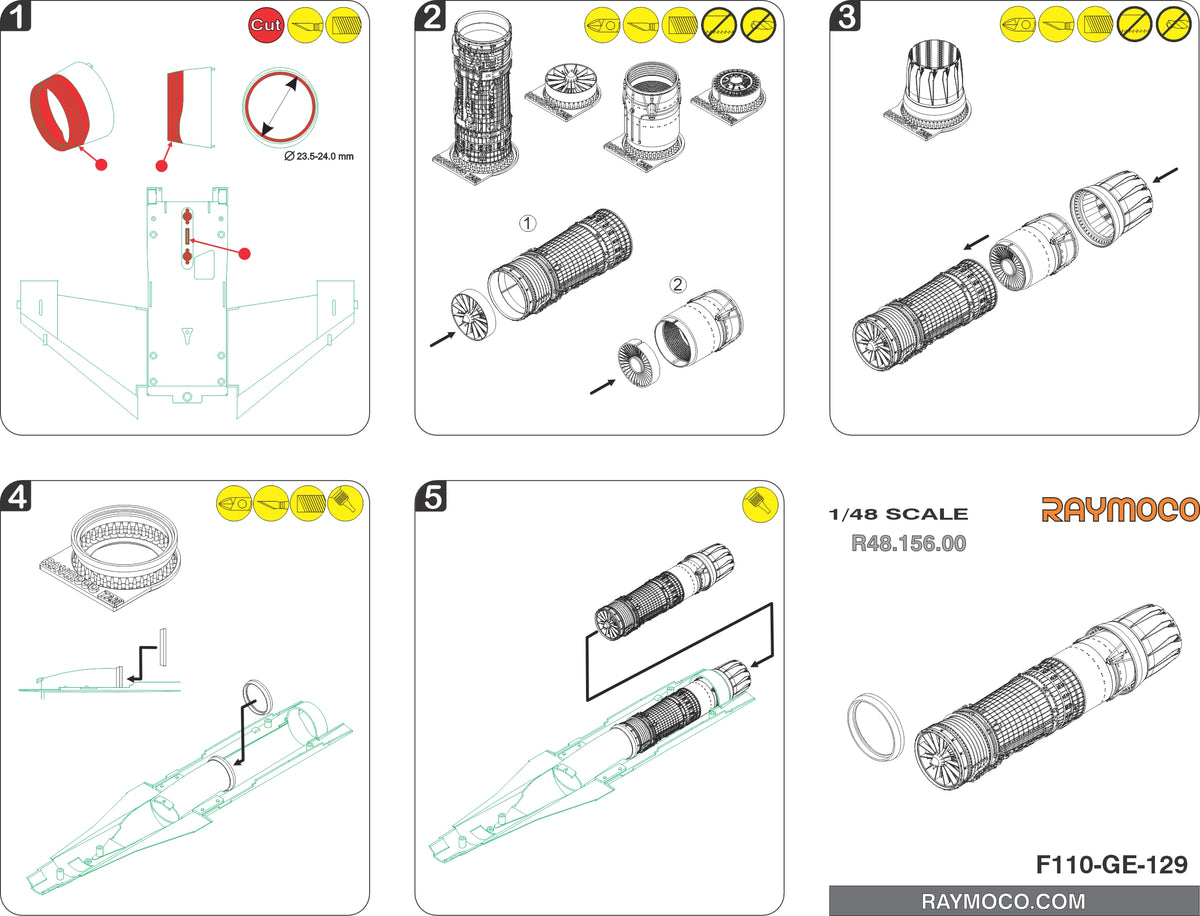 1

Cut

$\varnothing$ 23.5-24.0 mm

2

①

②

3

4

5

1/48 SCALE

R48.156.00

RAYMOCO

F110-GE-129

RAYMOCO.COM