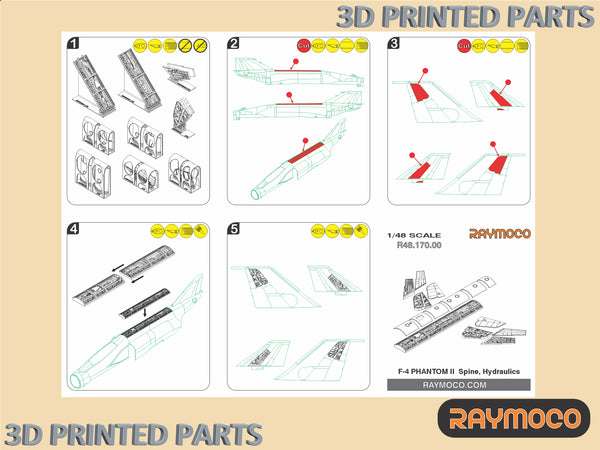 3D PRINTED PARTS

1

2

Cut

3

Cut

4

5

1/48 SCALE
R48.170.00

RAYMOCO

F-4 PHANTOM II Spine, Hydraulics

RAYMOCO.COM

3D PRINTED PARTS

RAYMOCO