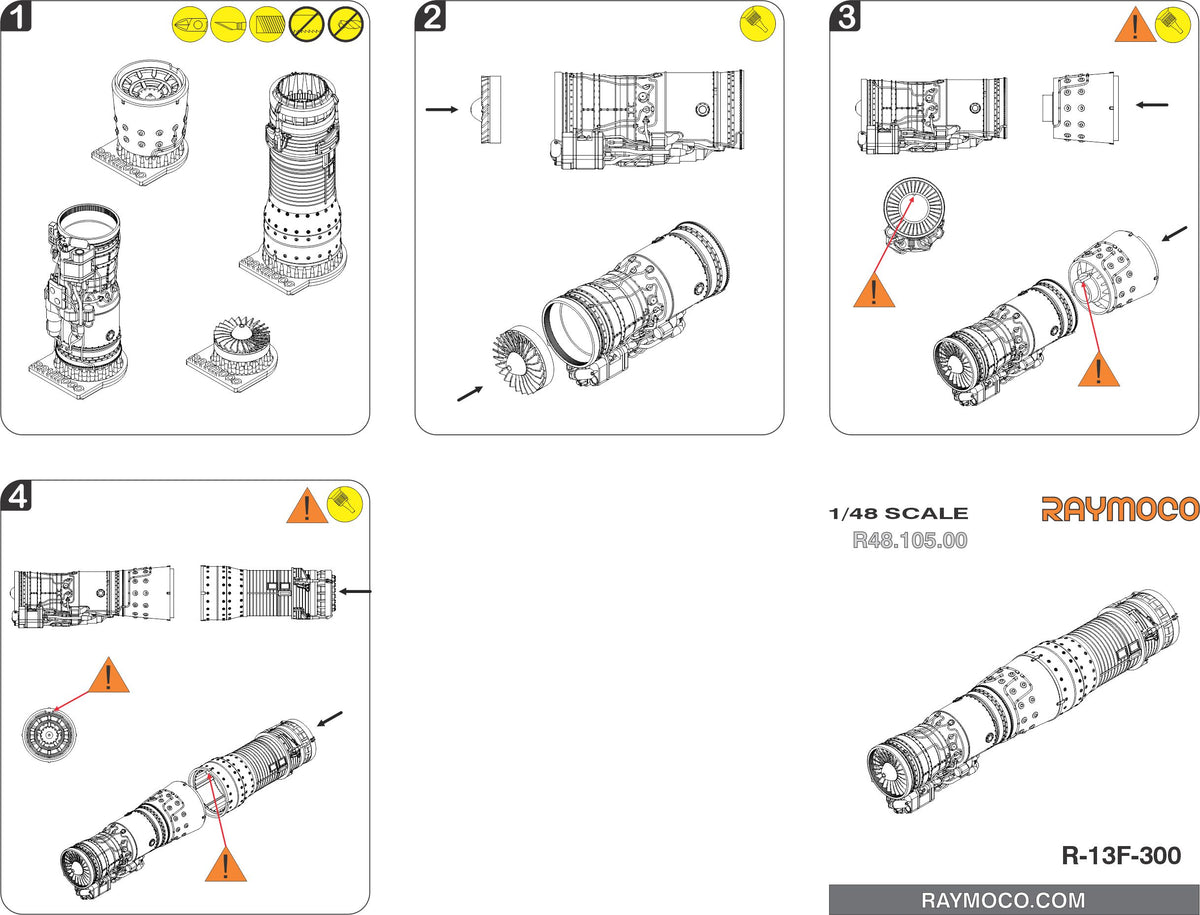 1

2

3

!

!

!

4

!

!

!

1/48 SCALE

R48.105.00

RAYMOCO

R-13F-300

RAYMOCO.COM